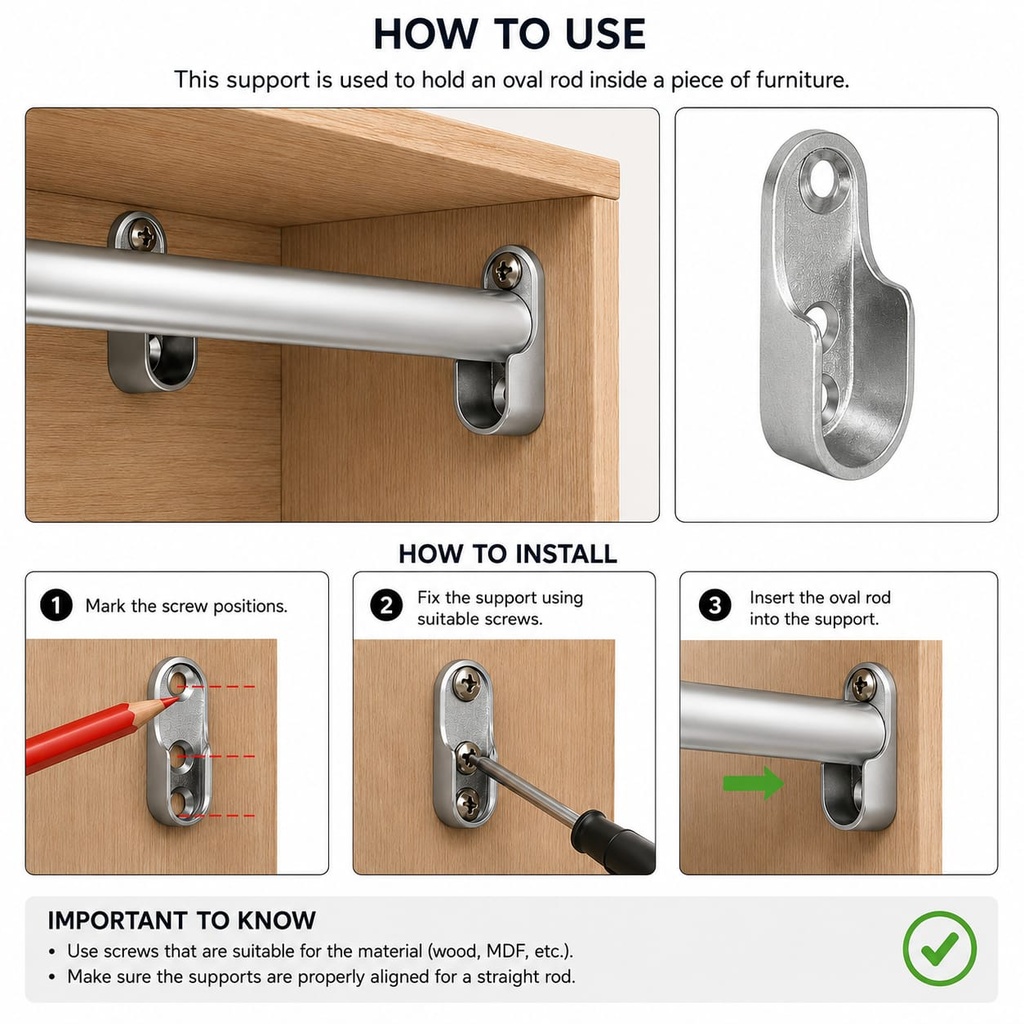 HOW TO USE

This support is used to hold an oval rod inside a piece of furniture.

HOW TO INSTALL

1 Mark the screw positions.

2 Fix the support using suitable screws.

3 Insert the oval rod into the support.

IMPORTANT TO KNOW

• Use screws that are suitable for the material (wood, MDF, etc.).
• Make sure the supports are properly aligned for a straight rod.