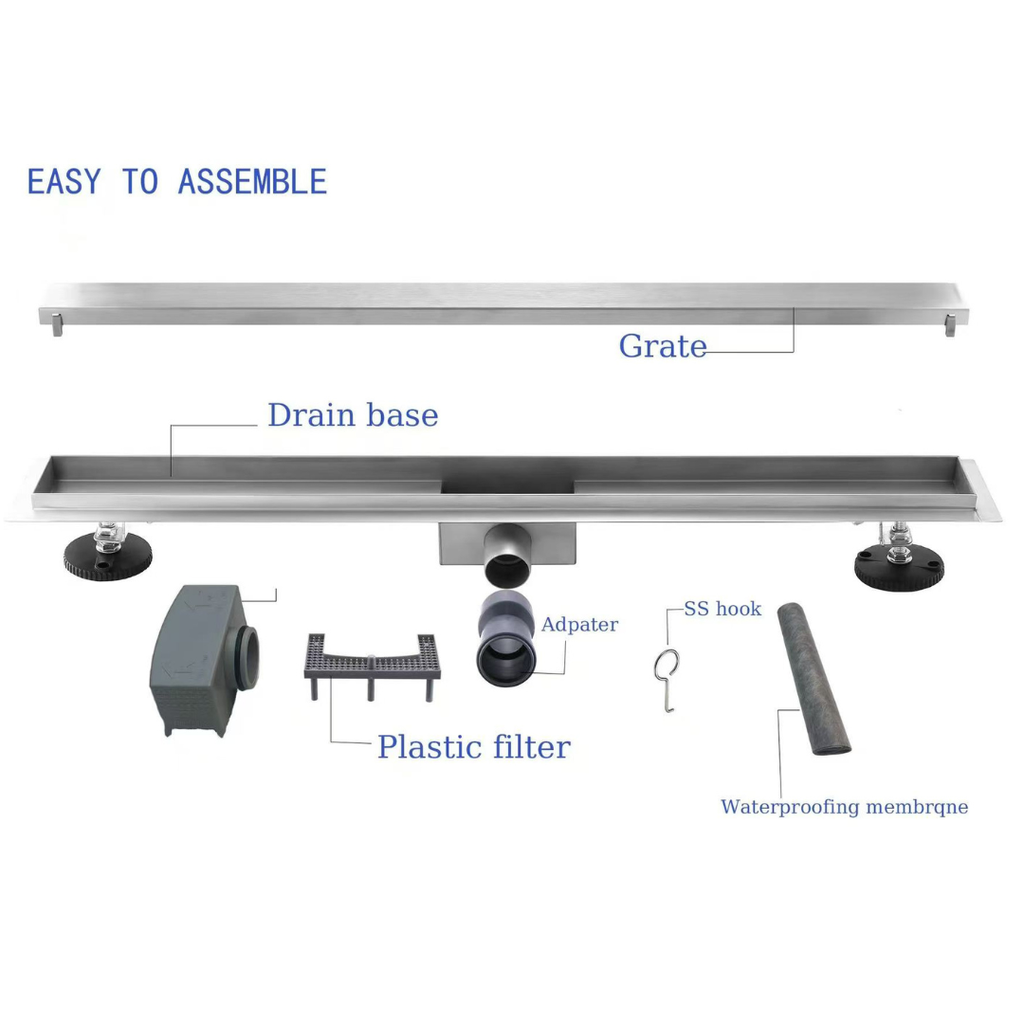 EASY TO ASSEMBLE

Grate

Drain base

Adpater

SS hook

Plastic filter

Waterproofing membrqne